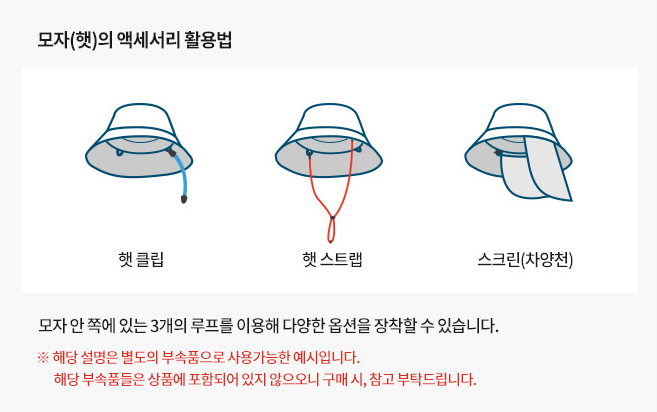 모자(햇)의 액세서리 활용법

햇 클립

햇 스트랩

스크린(차양천)

모자 안 쪽에 있는 3개의 루프를 이용해 다양한 옵션을 장착할 수 있습니다.

※ 해당 설명은 별도의 부속품으로 사용가능한 예시입니다.
해당 부속품들은 상품에 포함되어 있지 않으오니 구매 시, 참고 부탁드립니다.